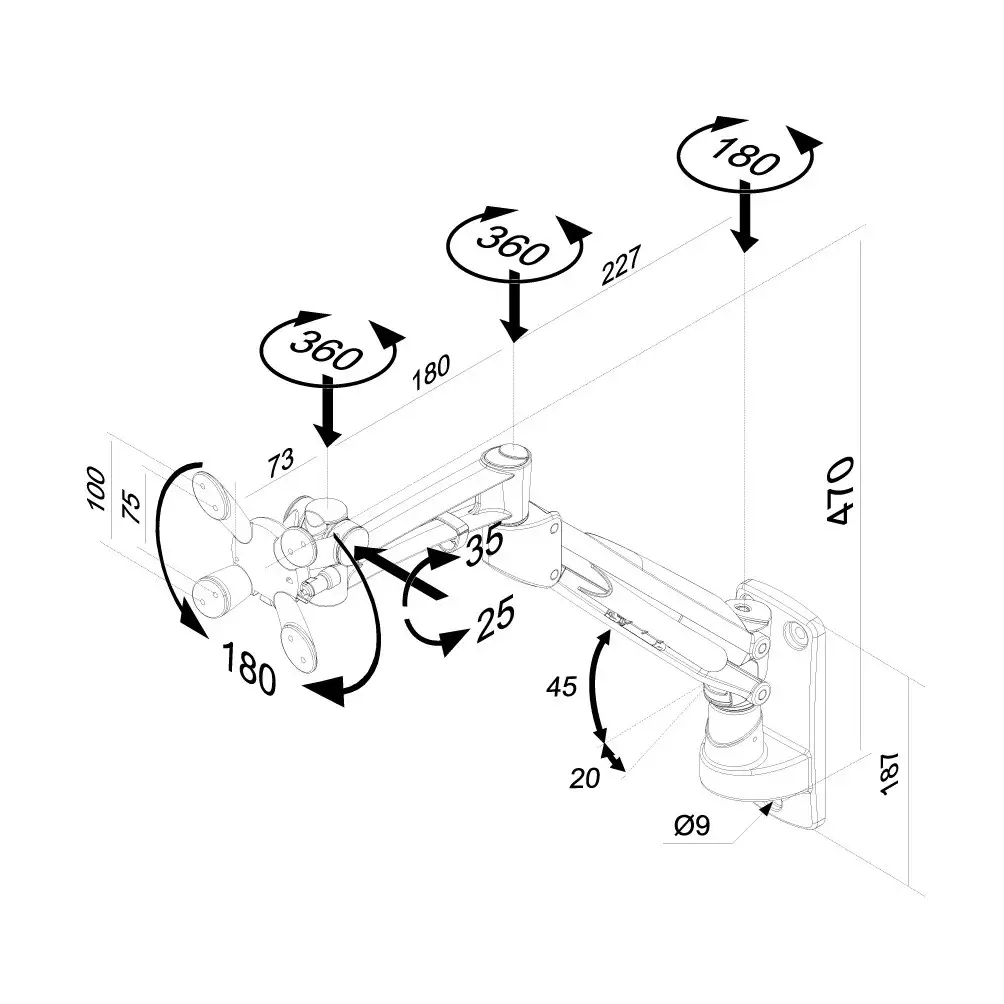 180

360

227

360

180

73

100

75

470

35

25

180

45

20

187

Ø9