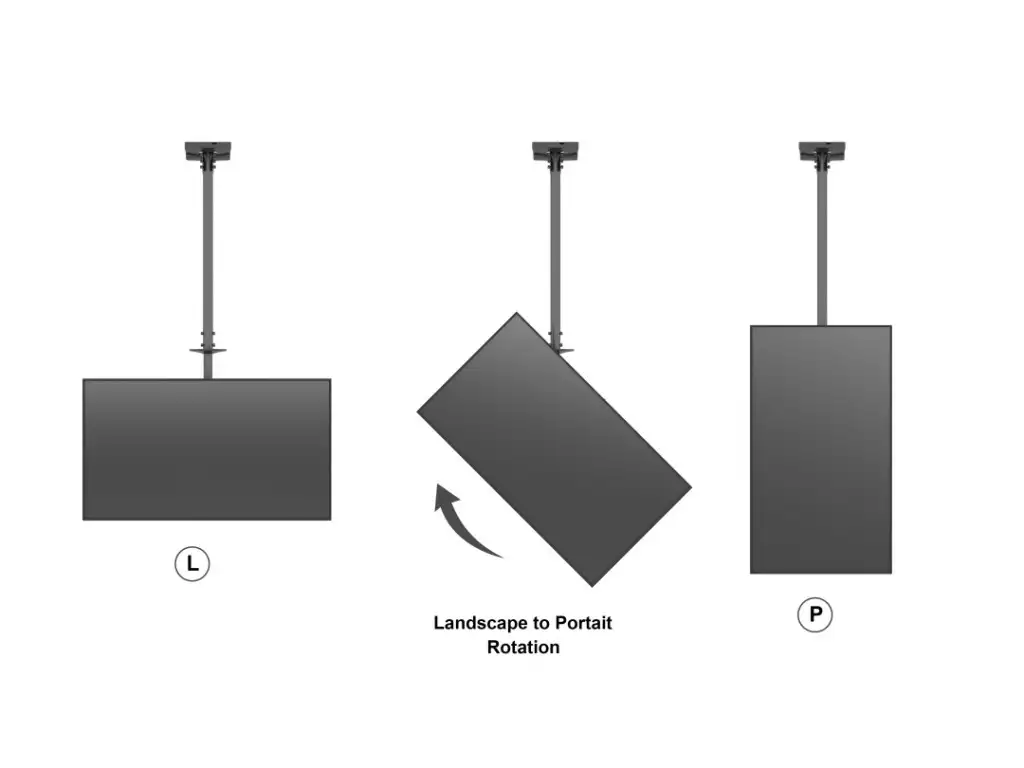 L

Landscape to Portait Rotation

P