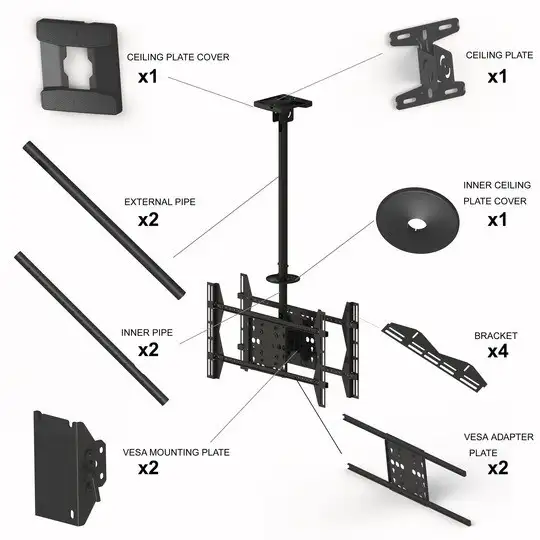 CEILING PLATE COVER
x1

CEILING PLATE
x1

EXTERNAL PIPE
x2

INNER CEILING PLATE COVER
x1

INNER PIPE
x2

BRACKET
x4

VESA MOUNTING PLATE
x2

VESA ADAPTER PLATE
x2