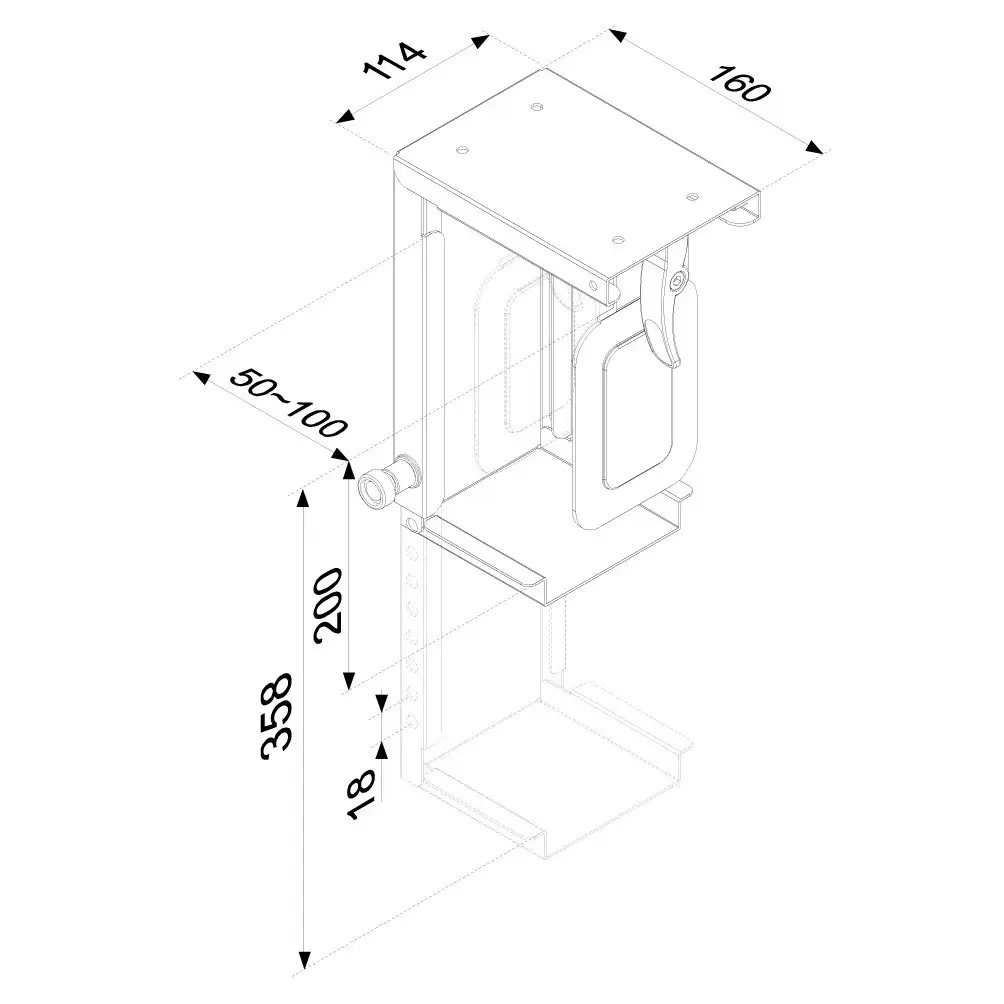 114
160
50~100
200
358
18