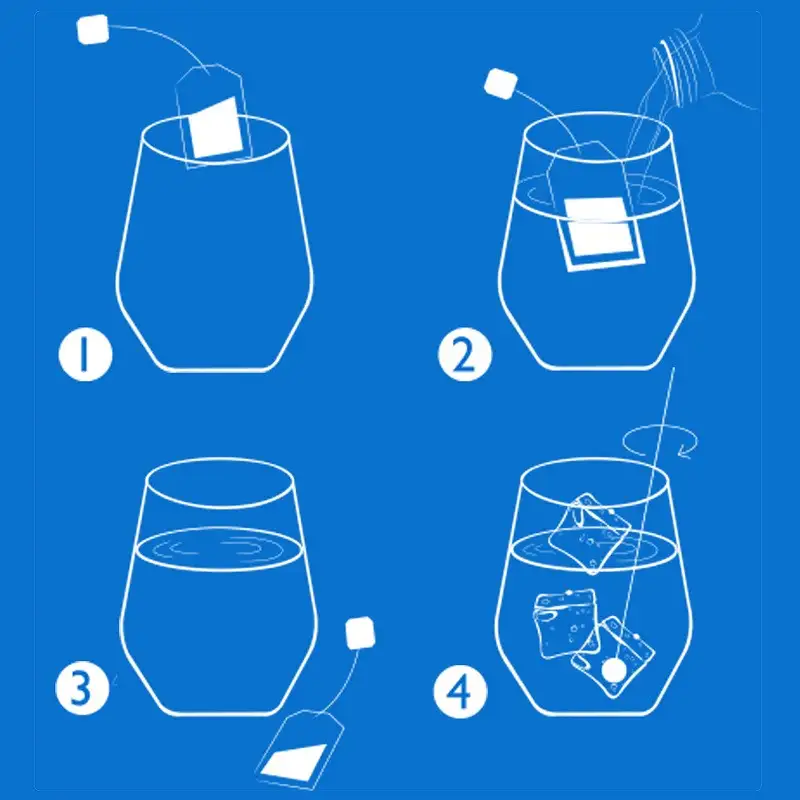 1

2

3

4