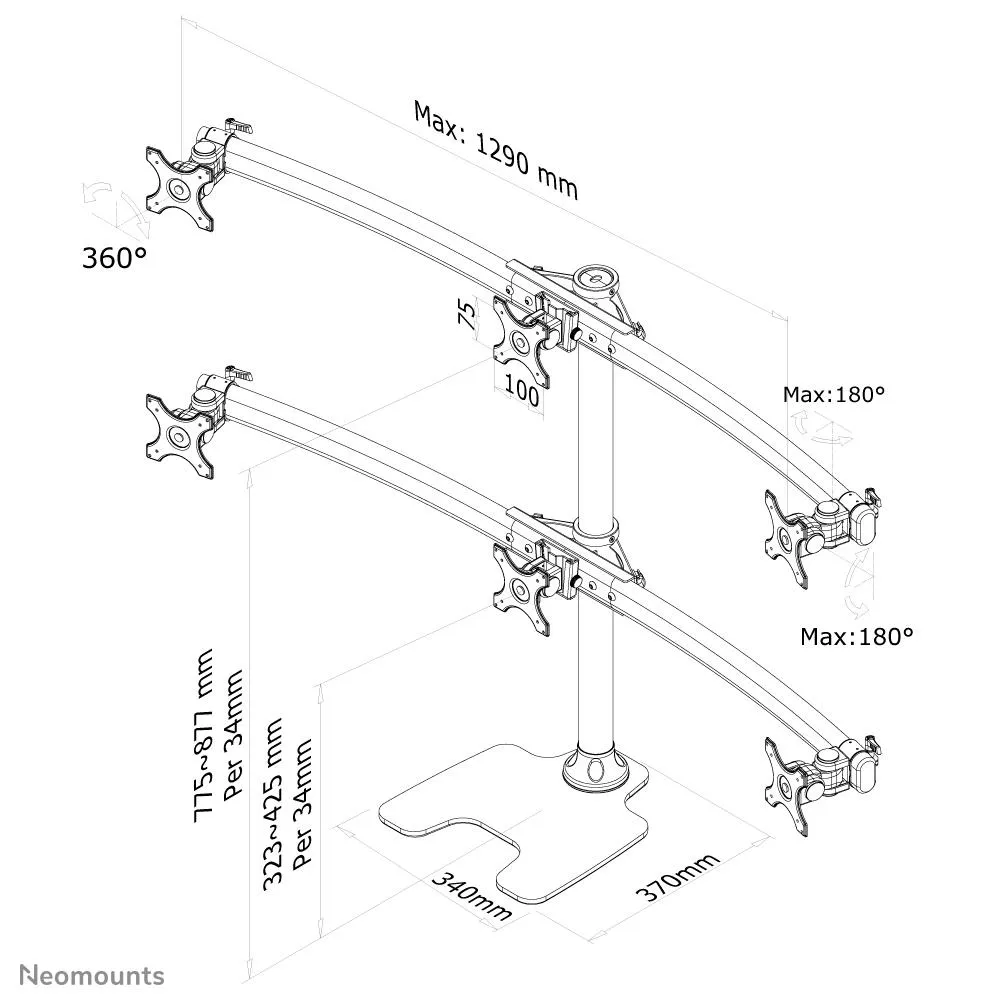 Max: 1290 mm

360°

75

100

Max:180°

Max:180°

775~877 mm
Per 34mm

323~425 mm
Per 34mm

340mm

370mm

Neomounts