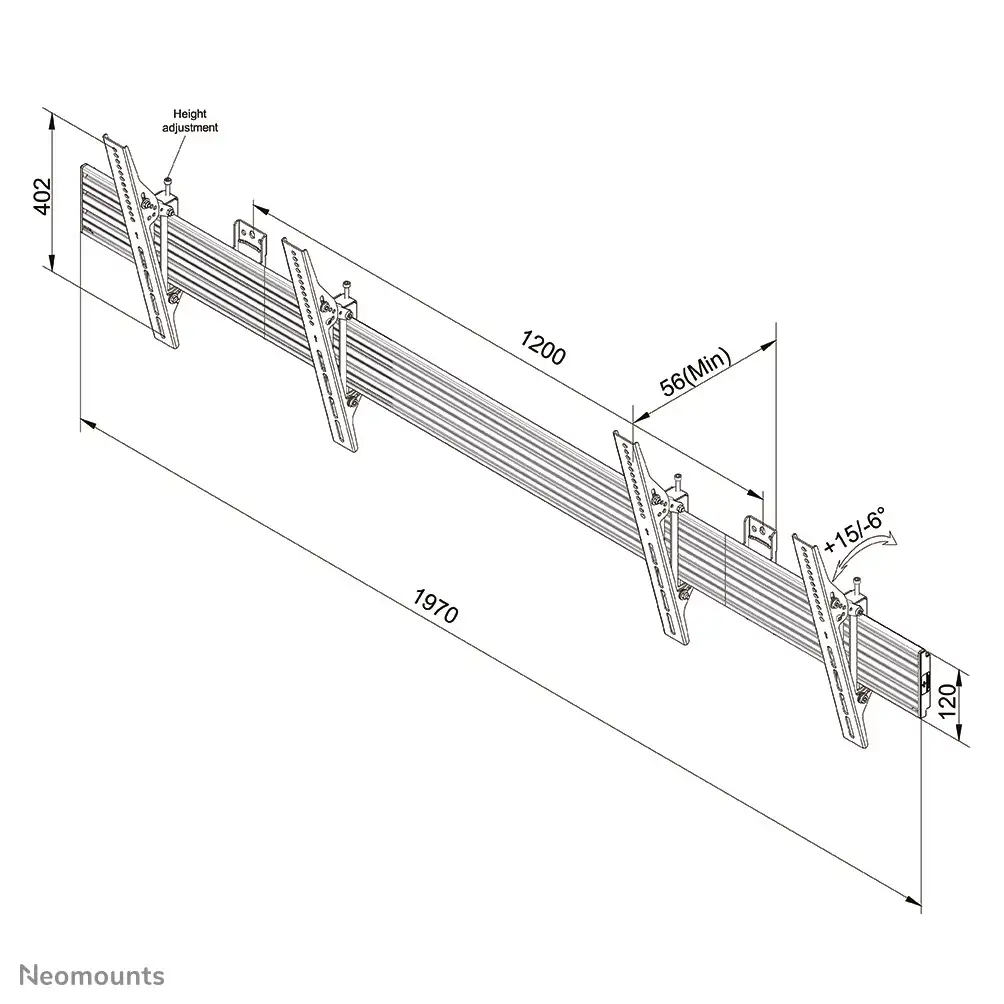 Height adjustment

402

1200

56(Min)

+15/-6°

1970

120

Neomounts