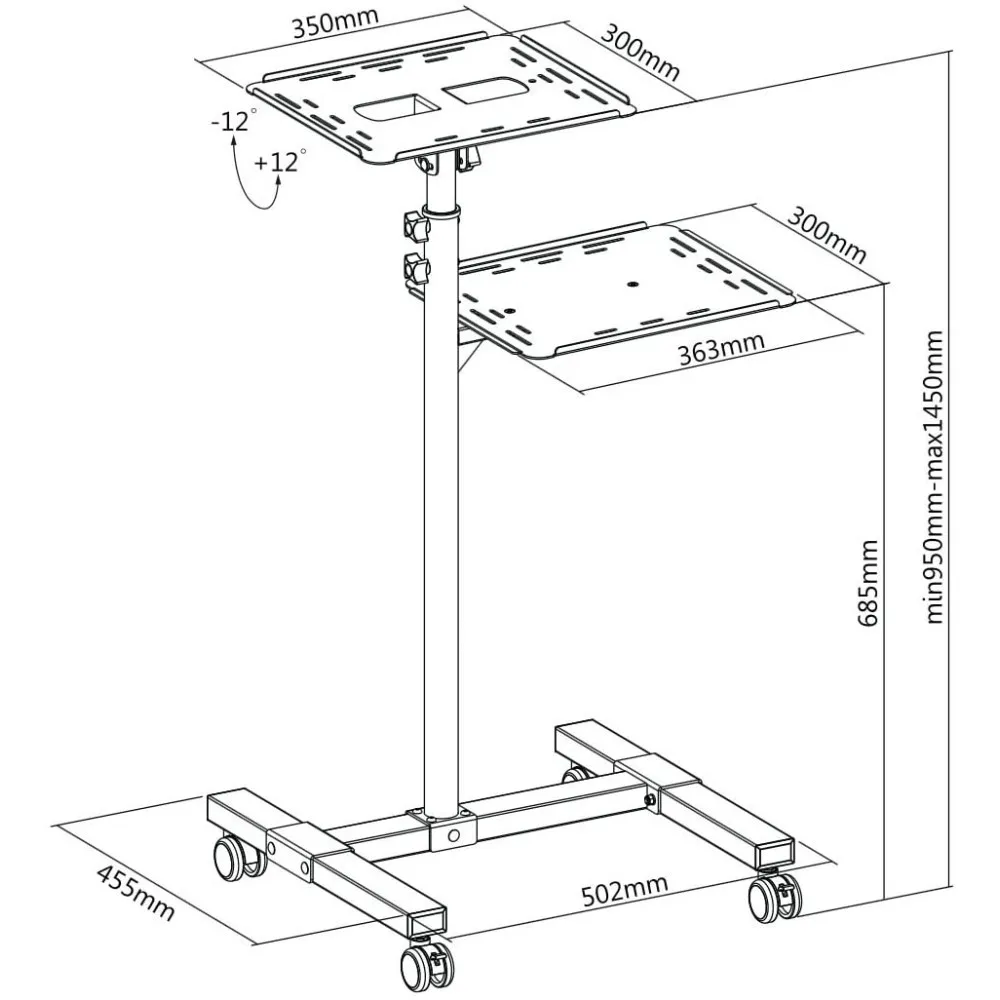 350mm
300mm
-12°
+12°
300mm
363mm
min950mm-max1450mm
685mm
455mm
502mm