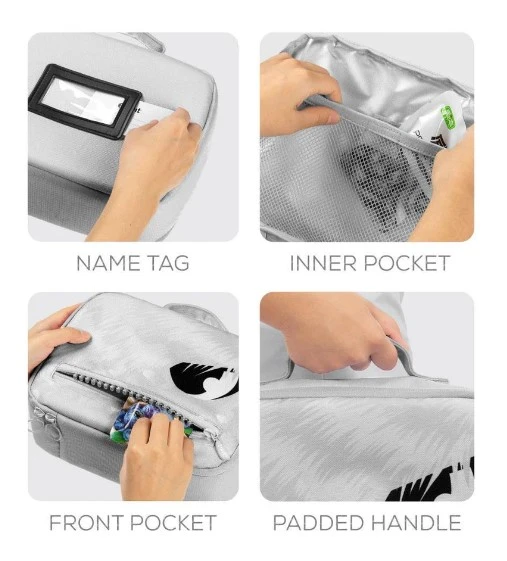 NAME TAG

INNER POCKET

FRONT POCKET

PADDED HANDLE