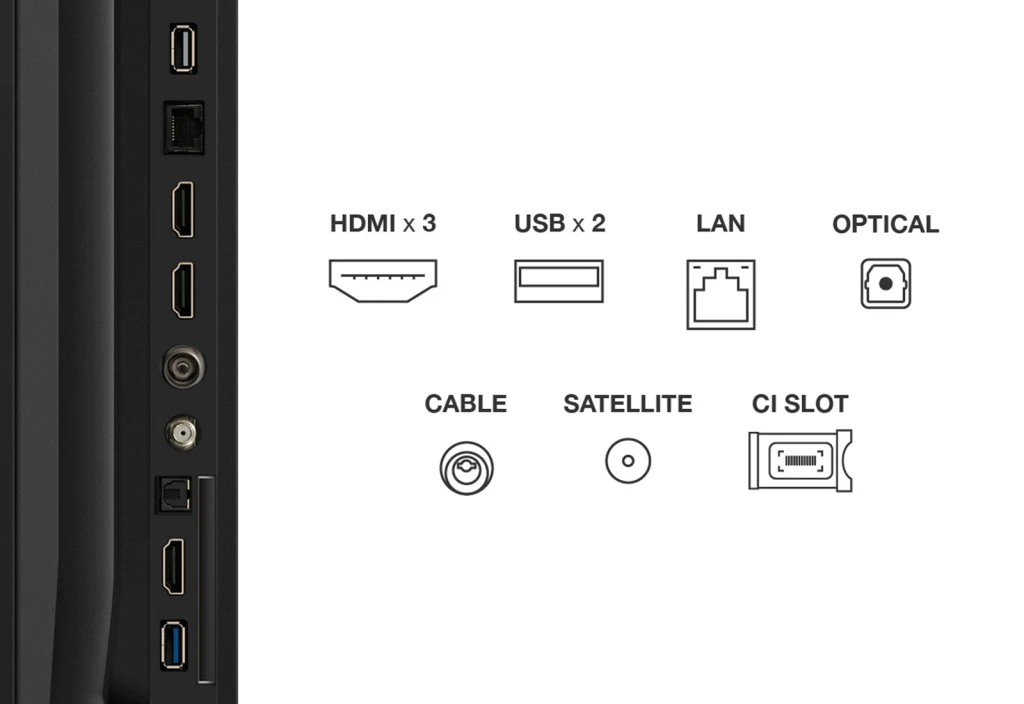 HDMI x 3 USB x 2 LAN OPTICAL

CABLE SATELLITE CI SLOT