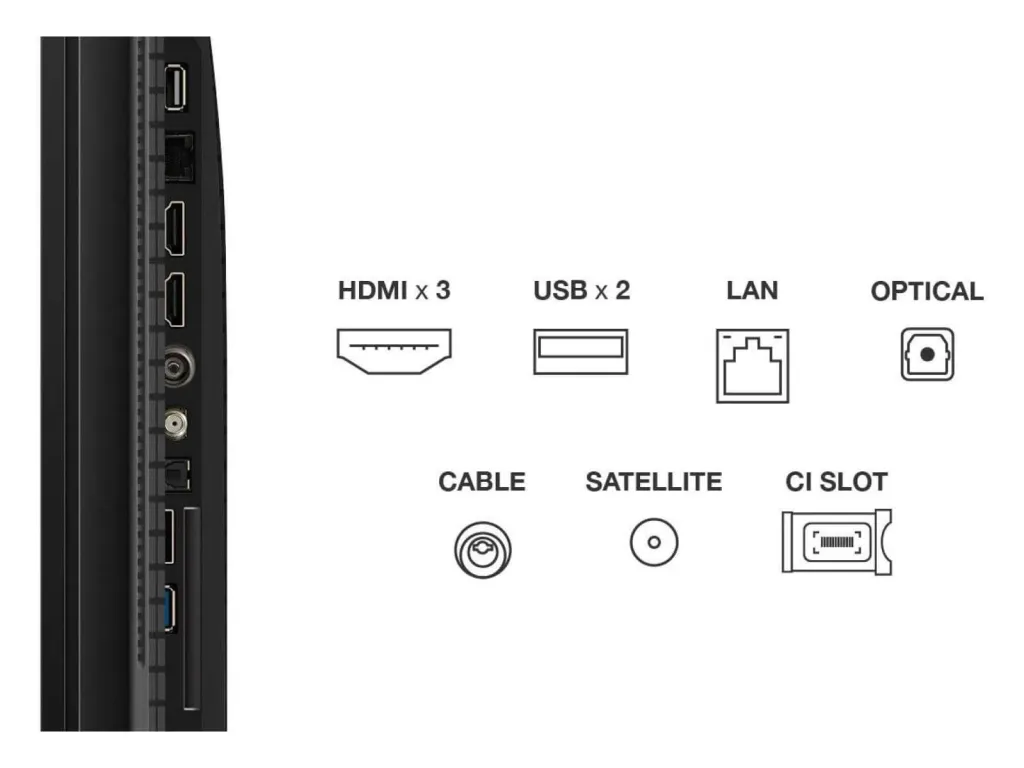 HDMI x 3
USB x 2
LAN
OPTICAL

CABLE
SATELLITE
CI SLOT