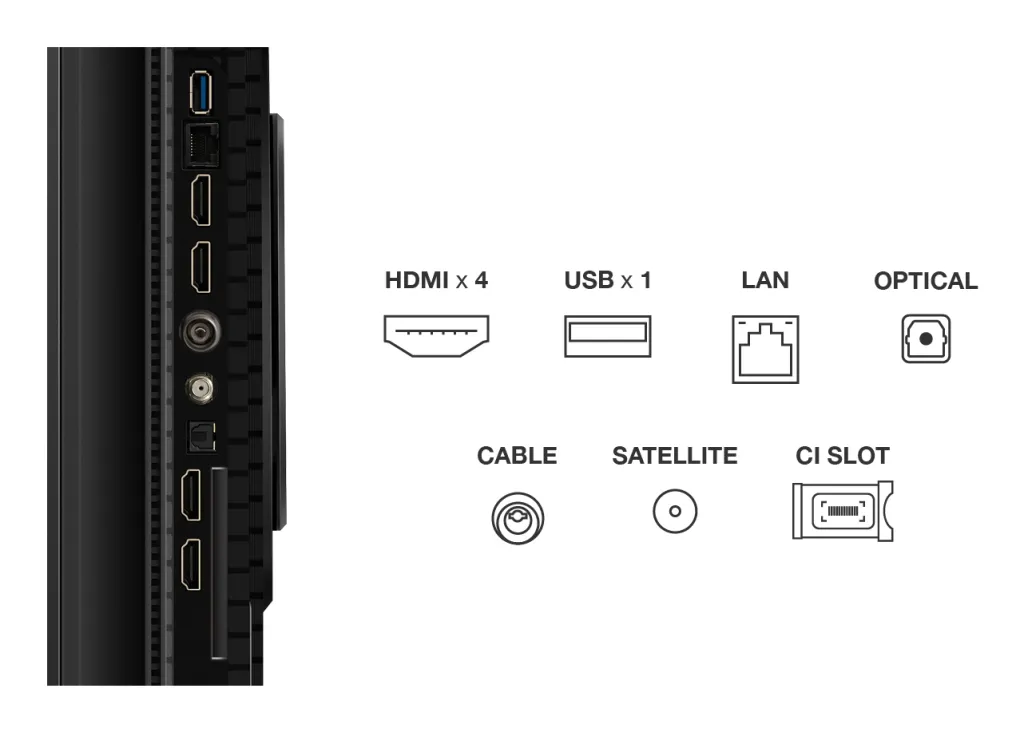 HDMI x 4
USB x 1
LAN
OPTICAL
CABLE
SATELLITE
CI SLOT